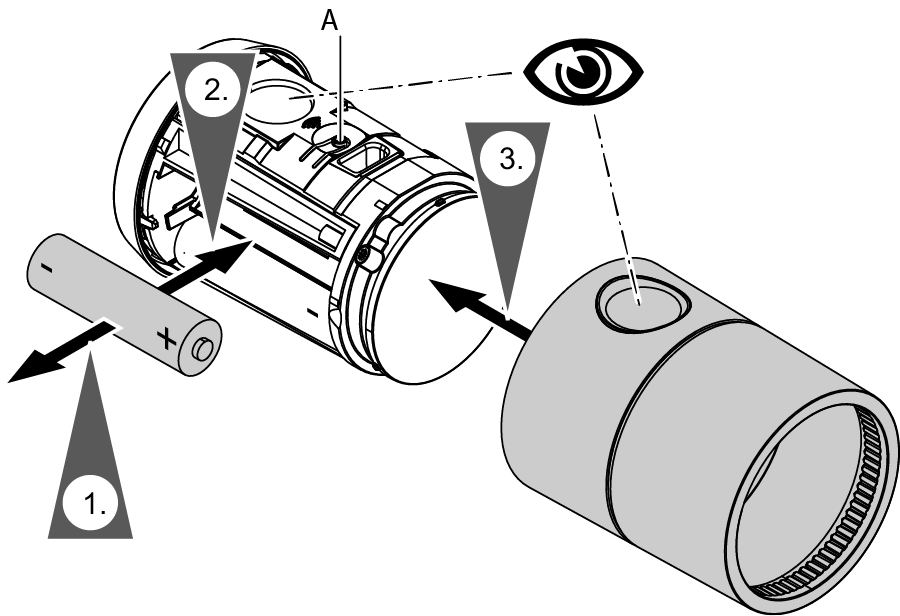 A
2.
3.
-
+
-
1.