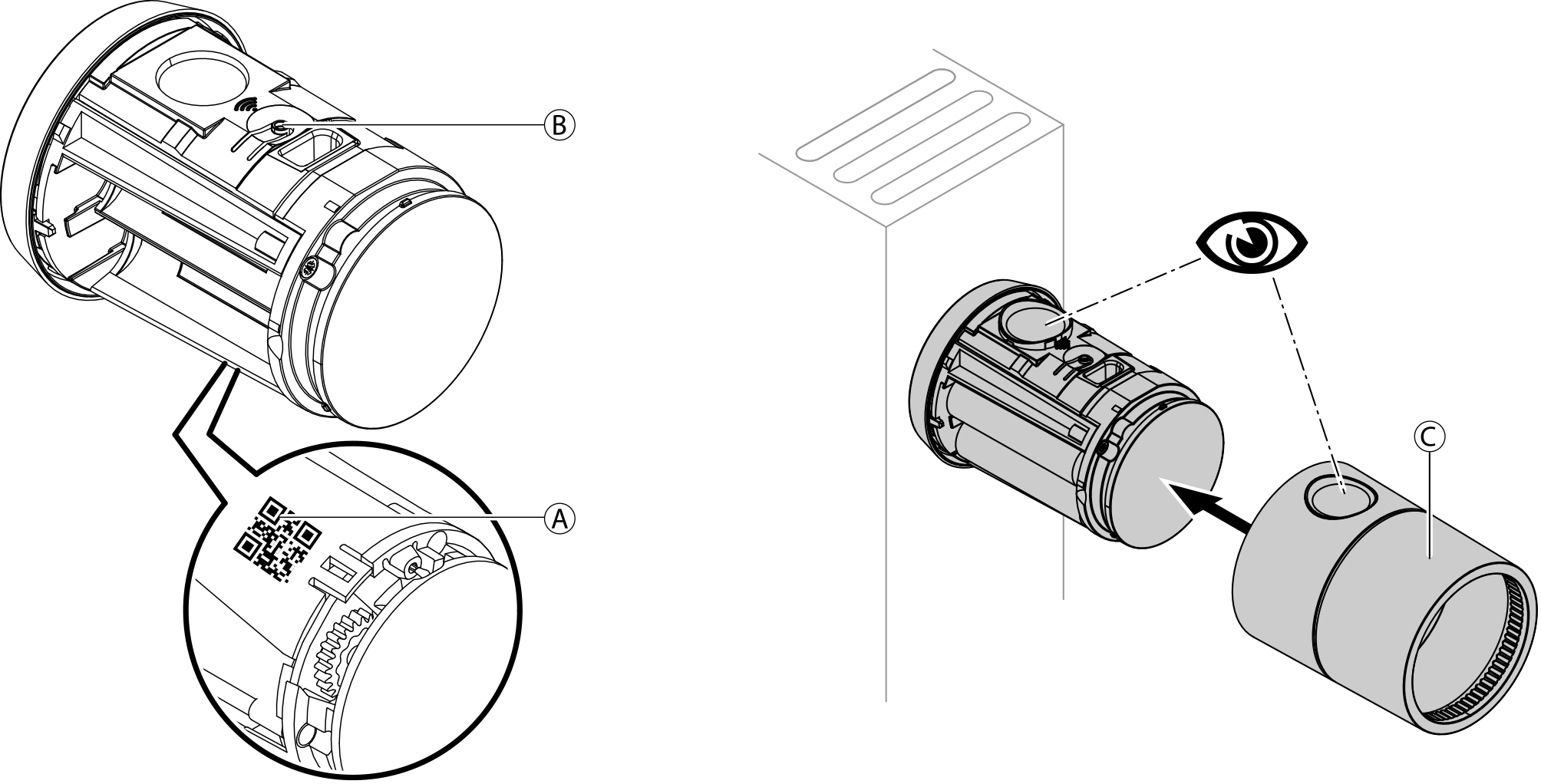 B

A

C