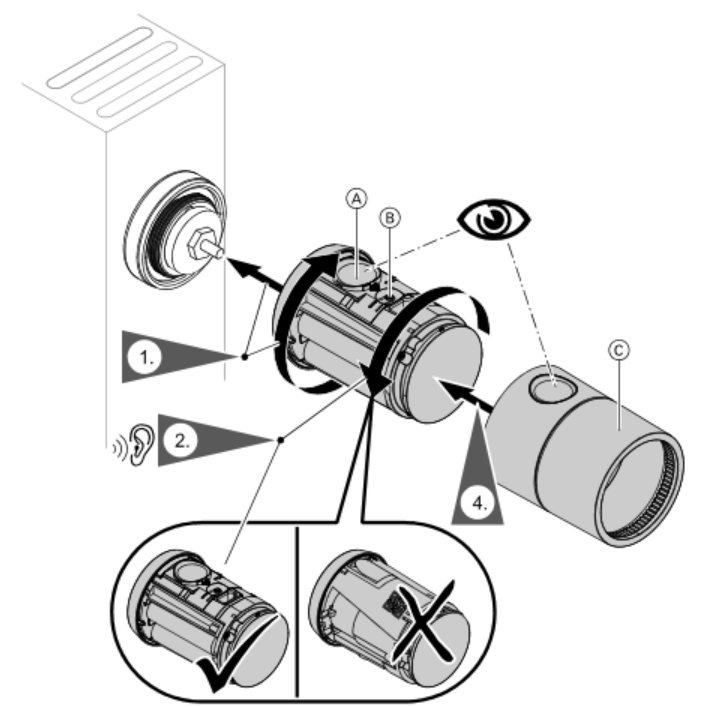 A
B
C
1.
2.
4.