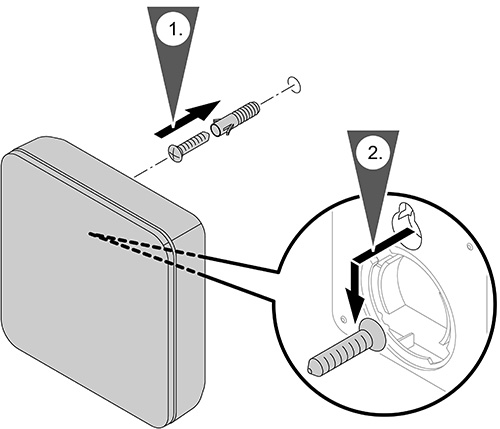 1.

2.